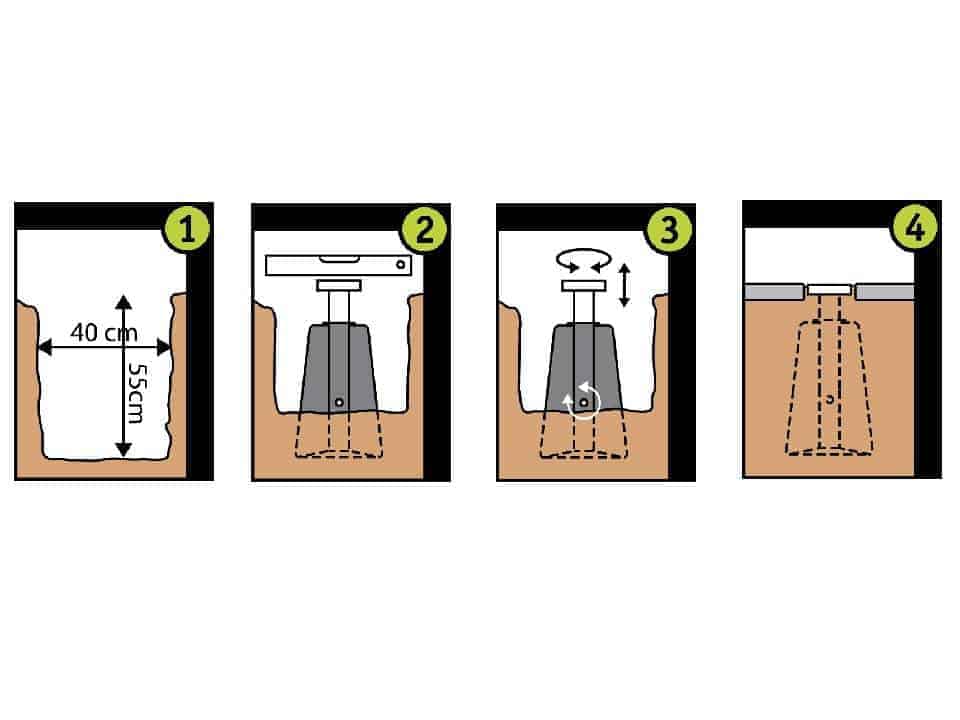 1
40 cm
55cm
2
3
4